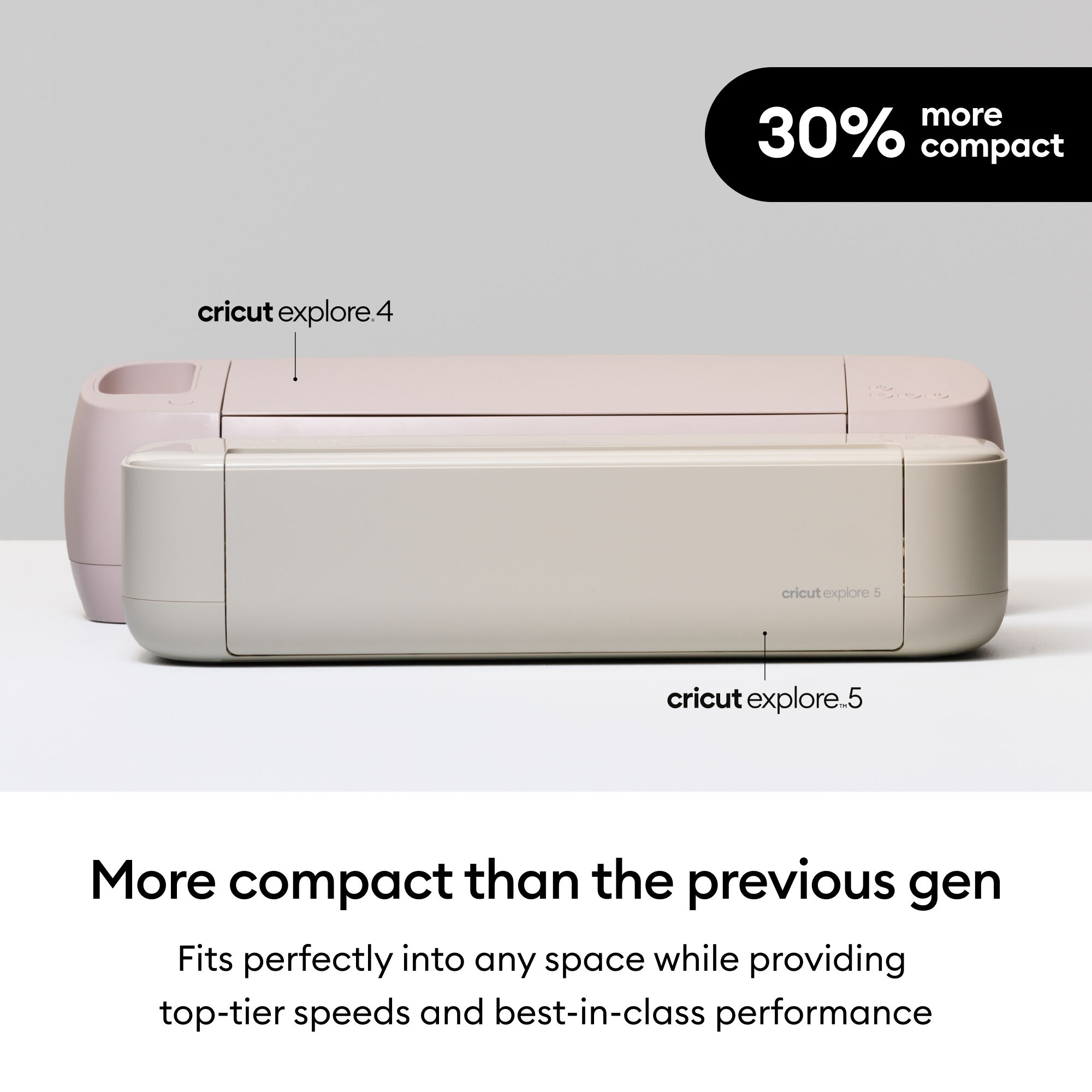 30% more compact

cricut explore® 4

cricut explore 5

cricut explore™ 5

More compact than the previous gen

Fits perfectly into any space while providing top-tier speeds and best-in-class performance